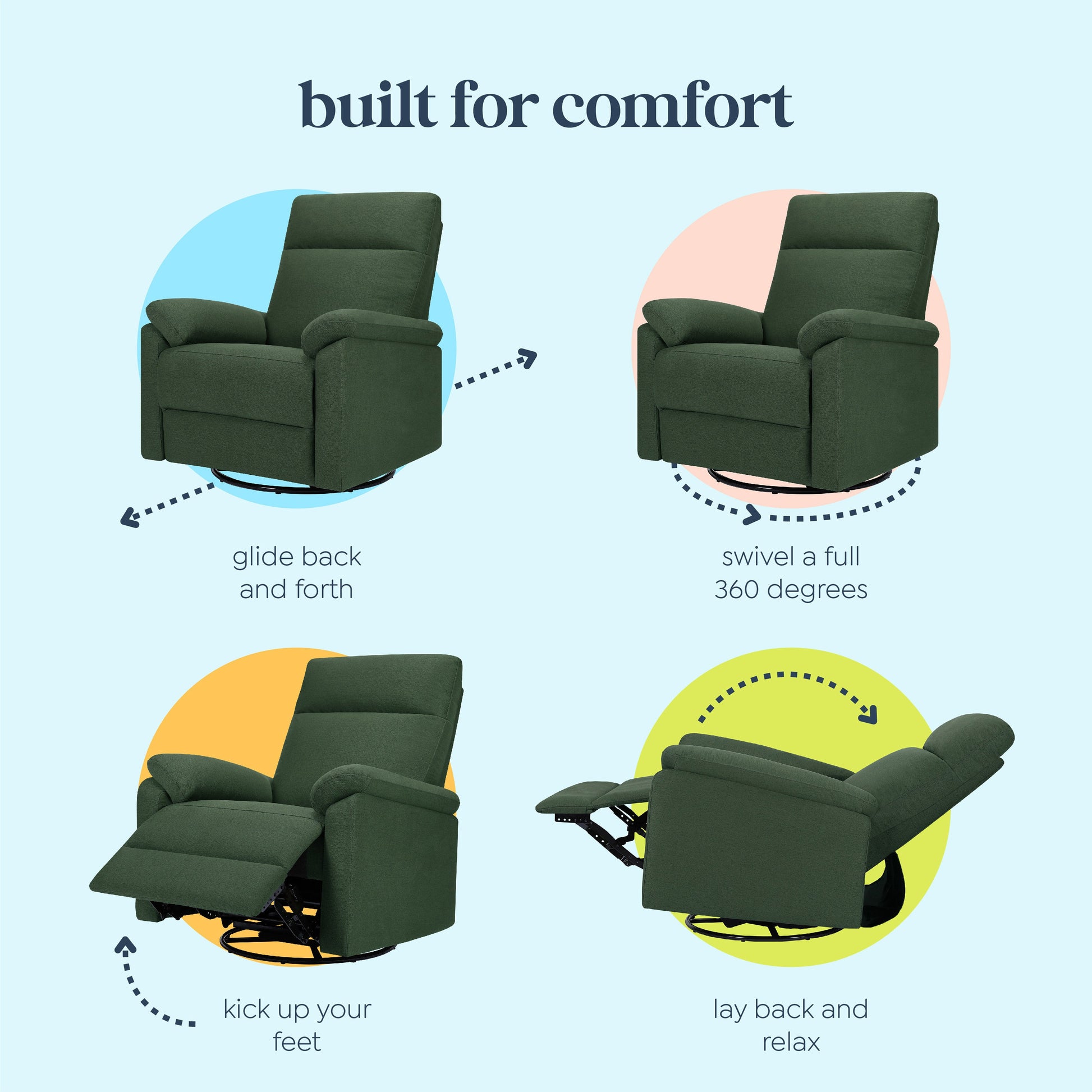 built for comfort

glide back and forth

swivel a full 360 degrees

kick up your feet

lay back and relax