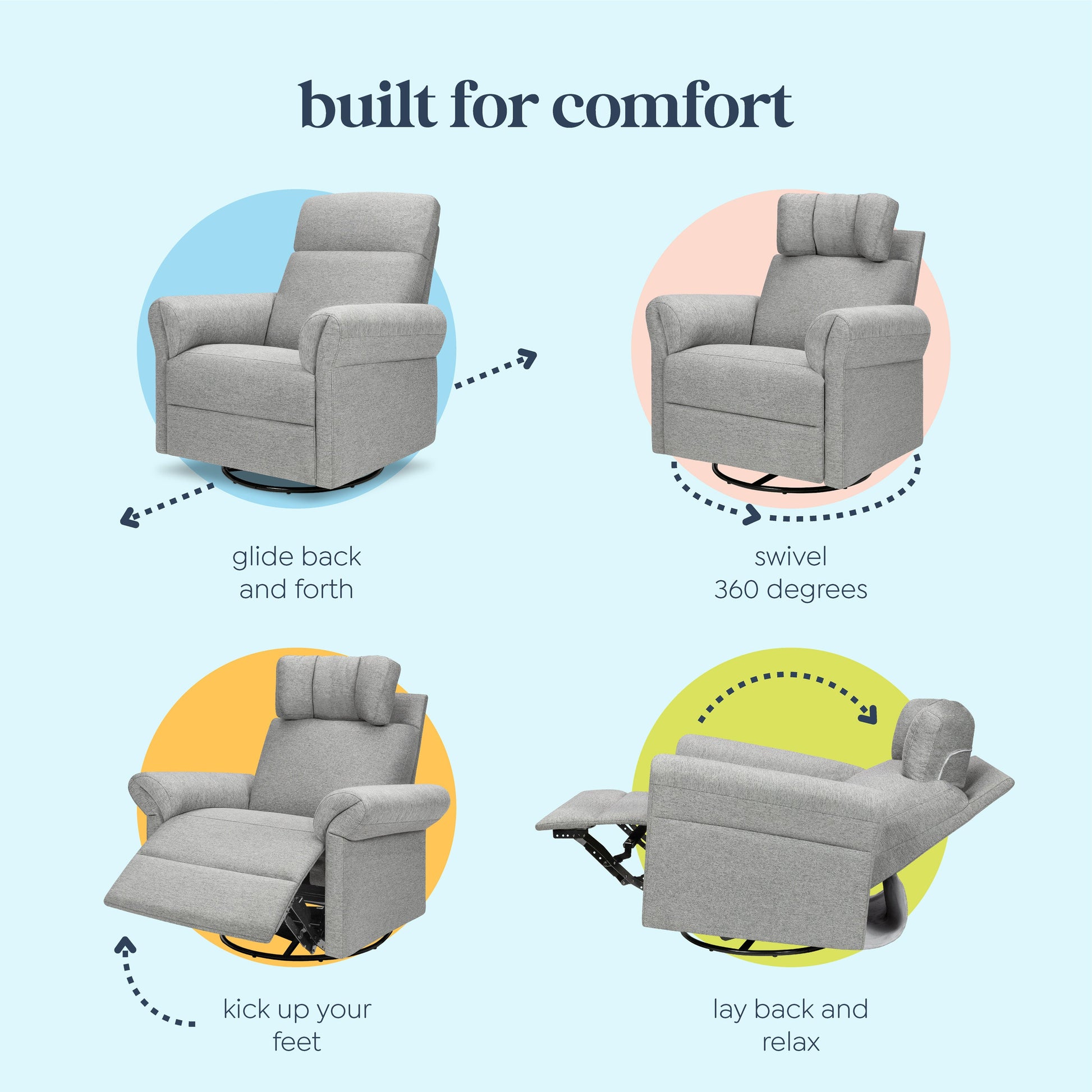 built for comfort

glide back and forth

swivel 360 degrees

kick up your feet

lay back and relax