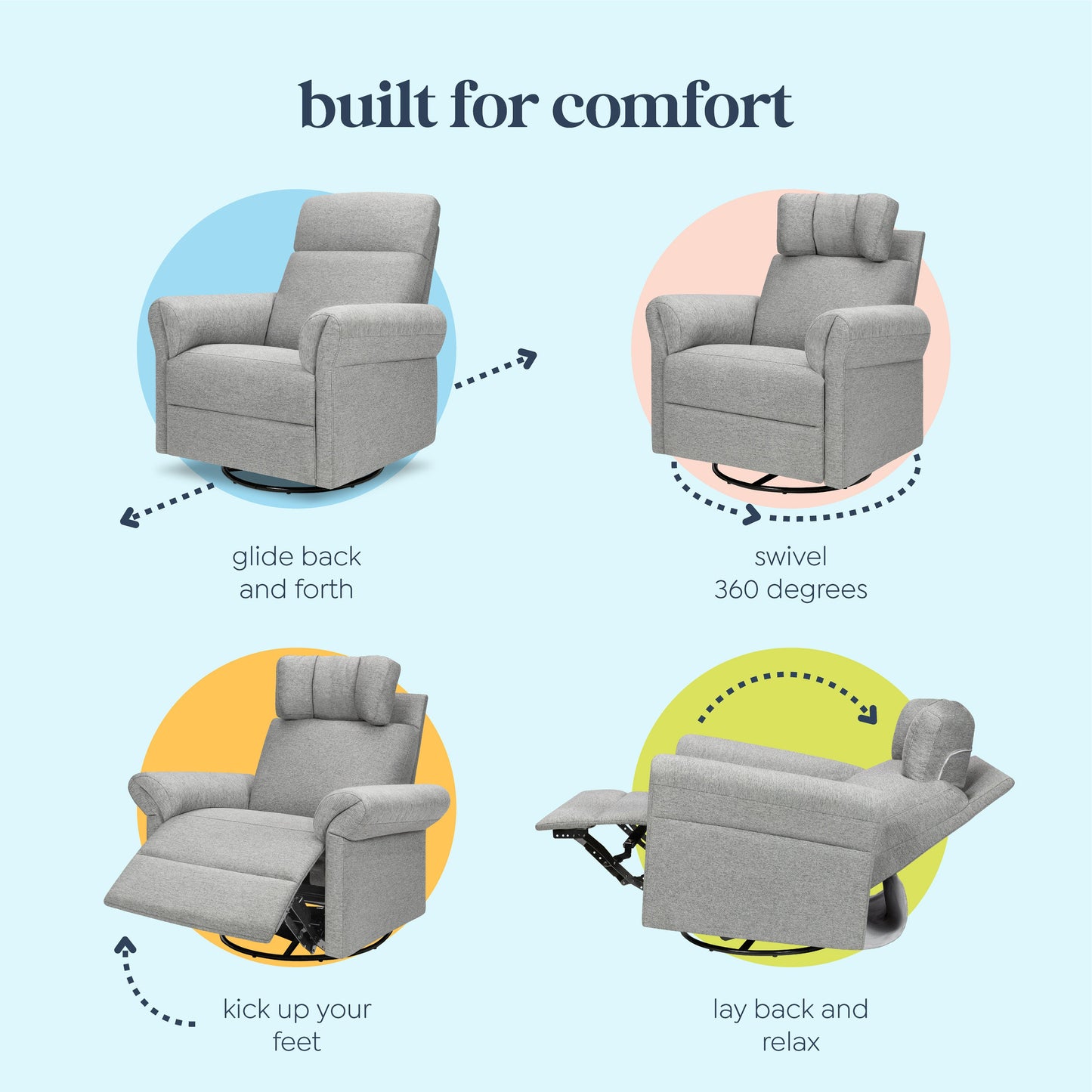 built for comfort

glide back and forth

swivel 360 degrees

kick up your feet

lay back and relax