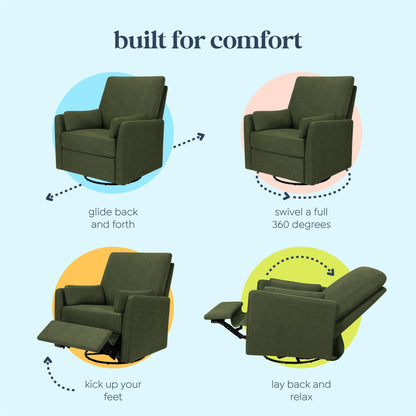 built for comfort

glide back and forth

swivel a full 360 degrees

kick up your feet

lay back and relax