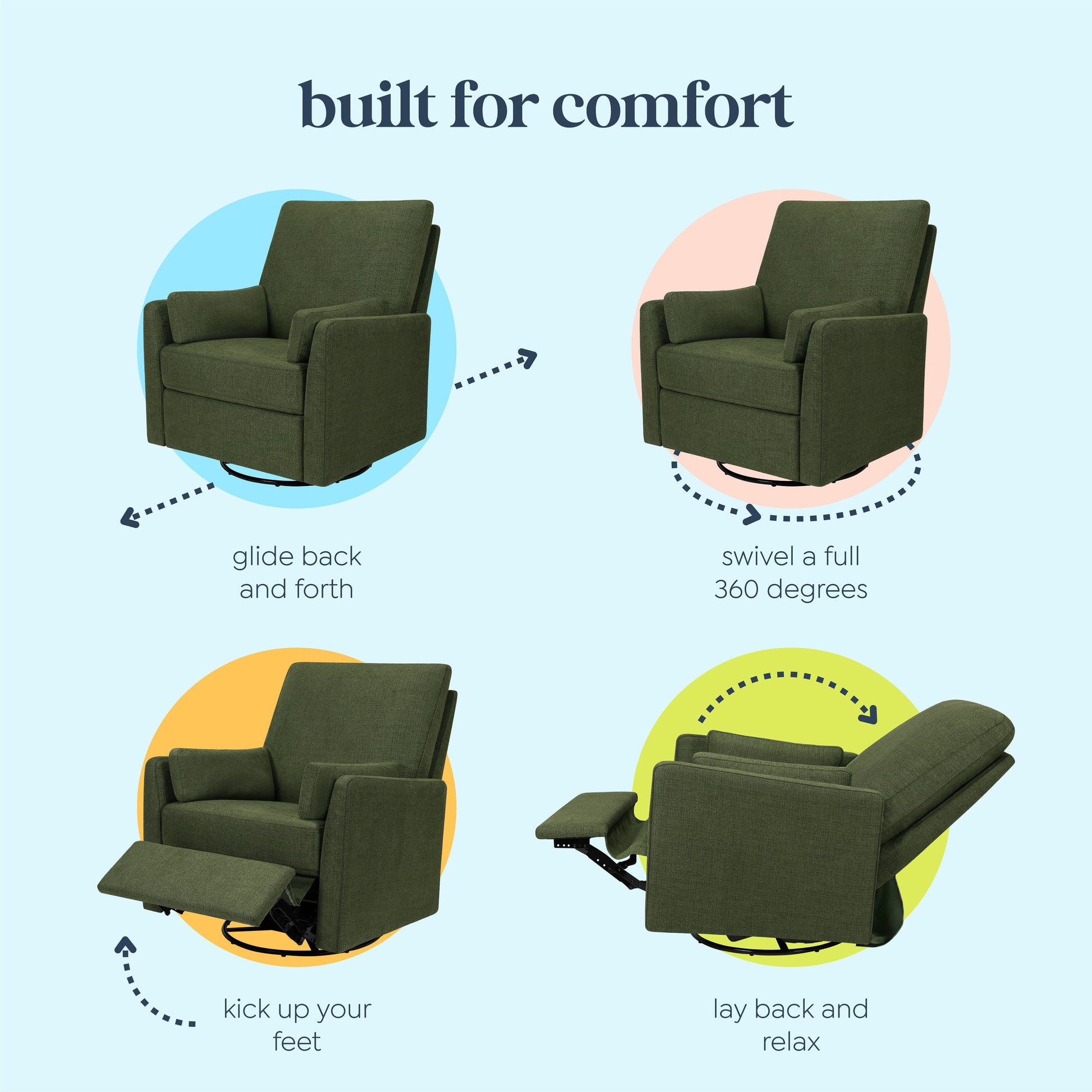 built for comfort

glide back and forth

swivel a full 360 degrees

kick up your feet

lay back and relax