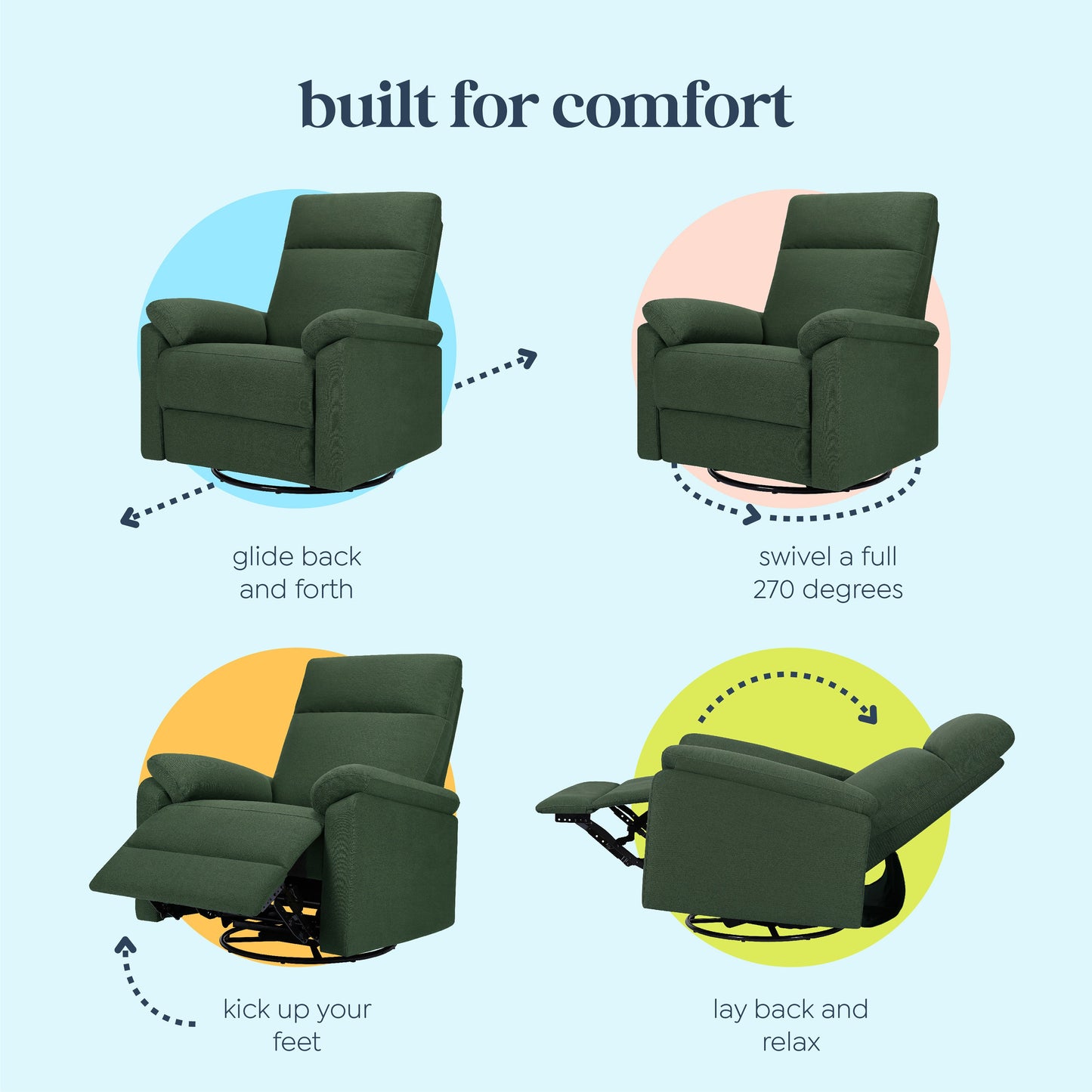 built for comfort

glide back and forth

swivel a full 270 degrees

kick up your feet

lay back and relax