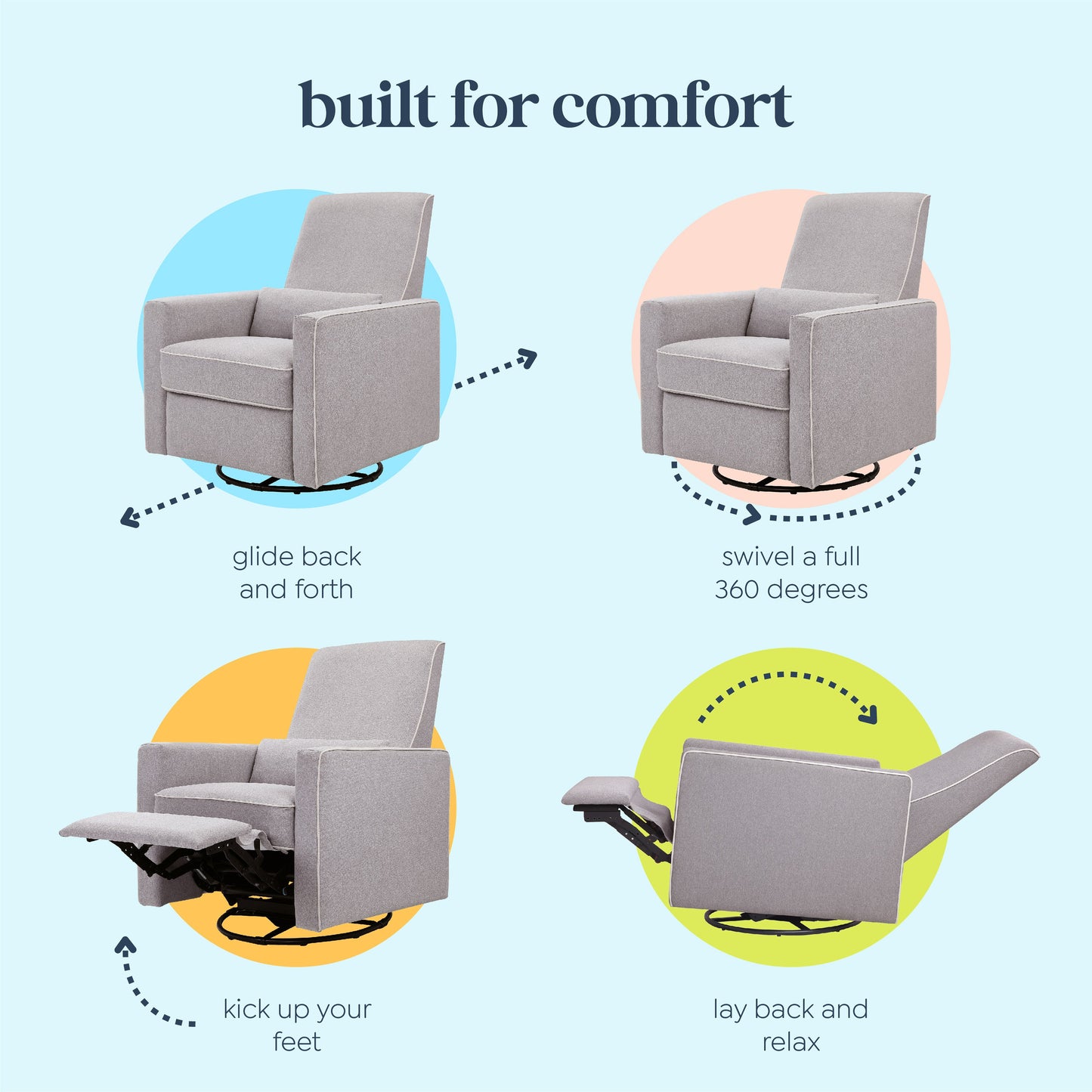 built for comfort

glide back and forth

swivel a full 360 degrees

kick up your feet

lay back and relax