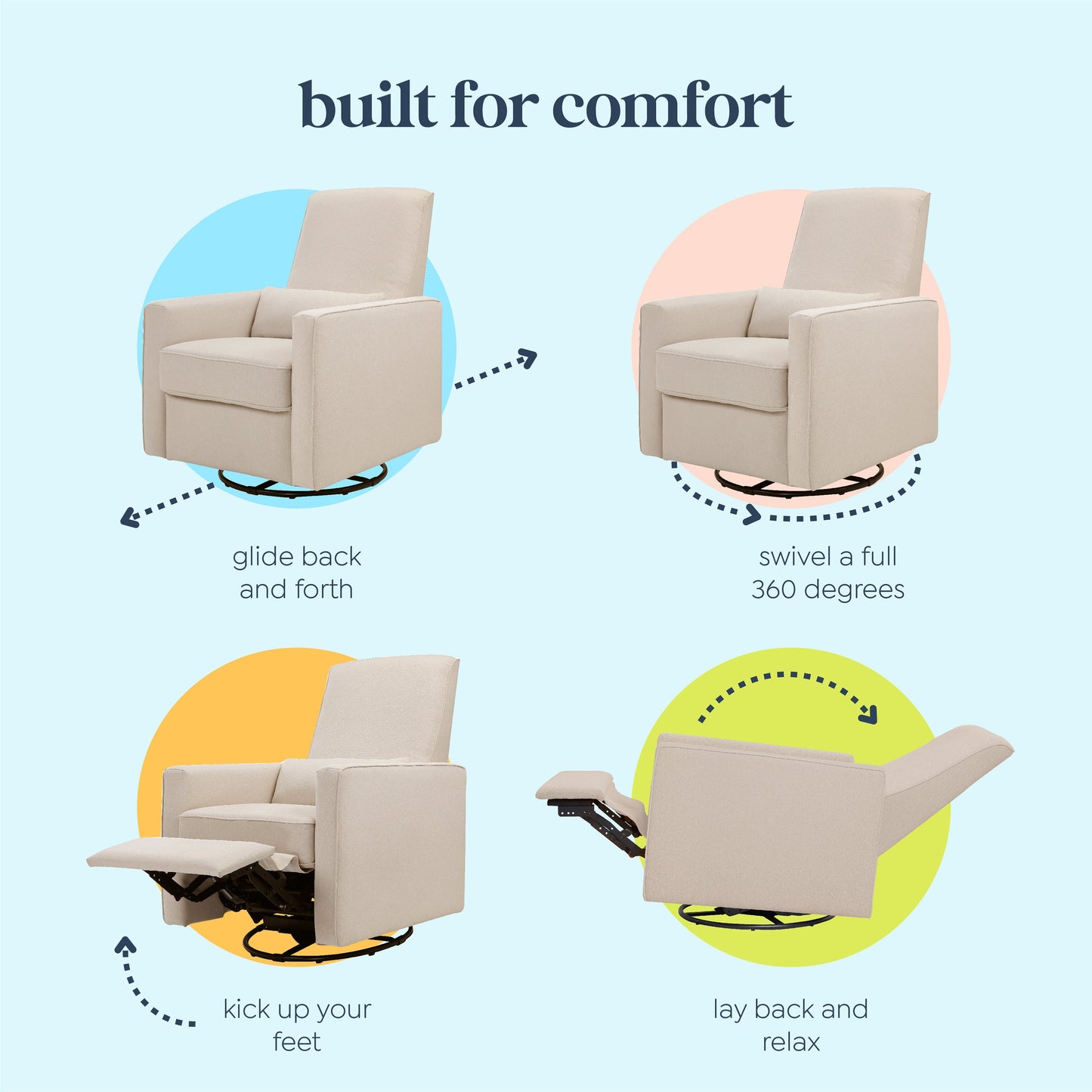 built for comfort

glide back and forth

swivel a full 360 degrees

kick up your feet

lay back and relax