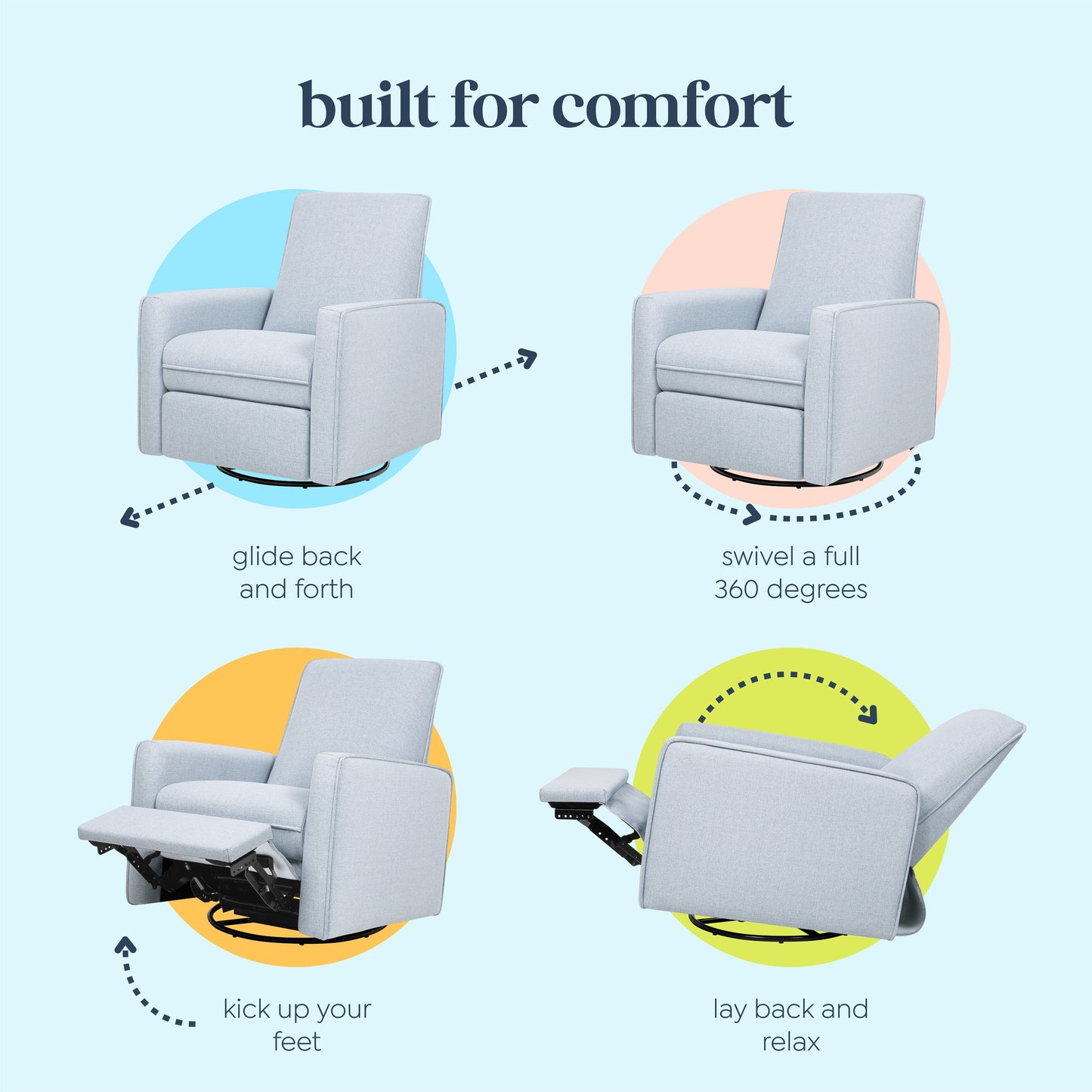 built for comfort

glide back and forth

swivel a full 360 degrees

kick up your feet

lay back and relax