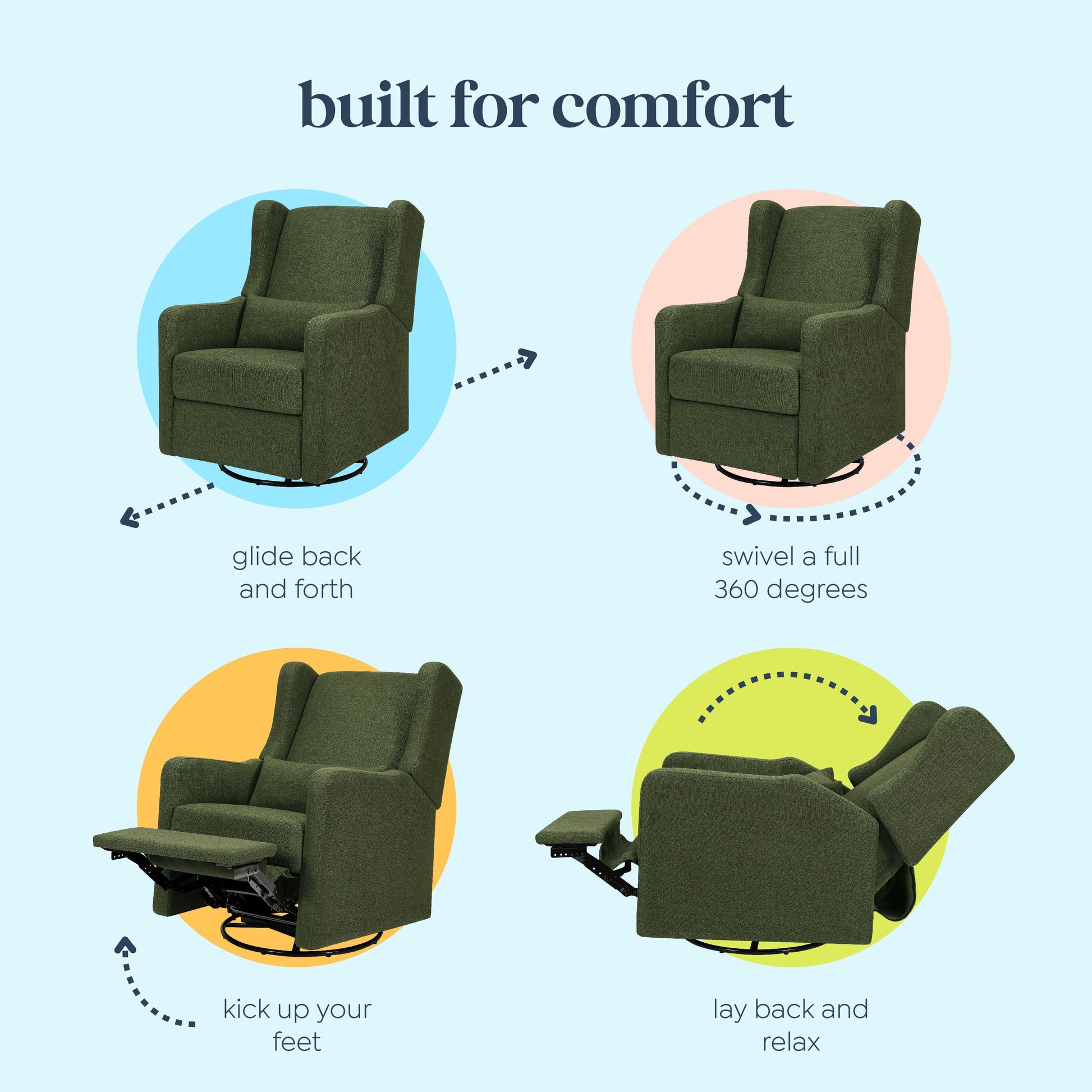 built for comfort

glide back and forth

swivel a full 360 degrees

kick up your feet

lay back and relax