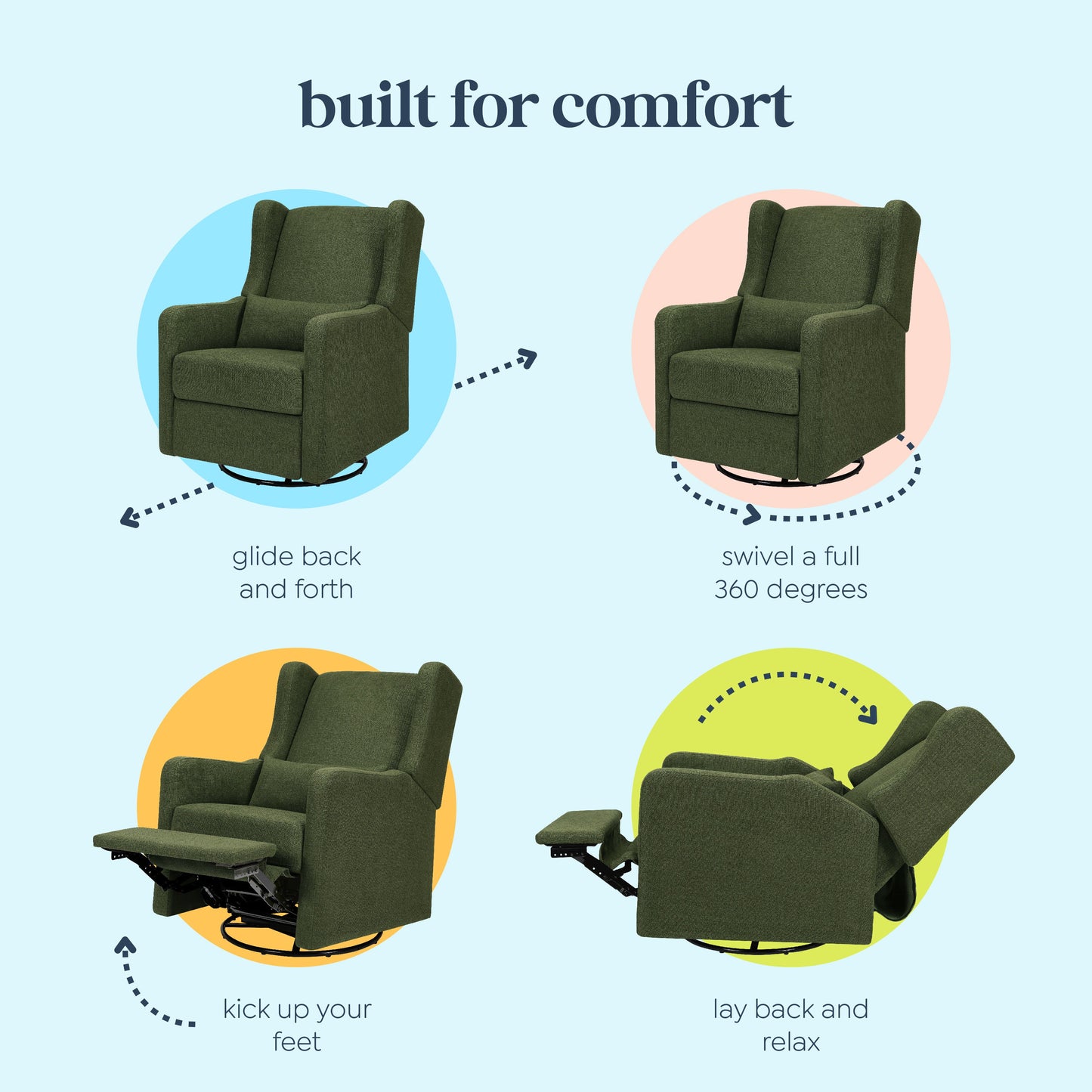 built for comfort

glide back and forth

swivel a full 360 degrees

kick up your feet

lay back and relax