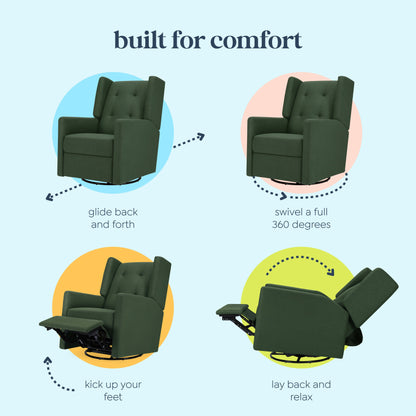 built for comfort

glide back and forth

swivel a full 360 degrees

kick up your feet

lay back and relax