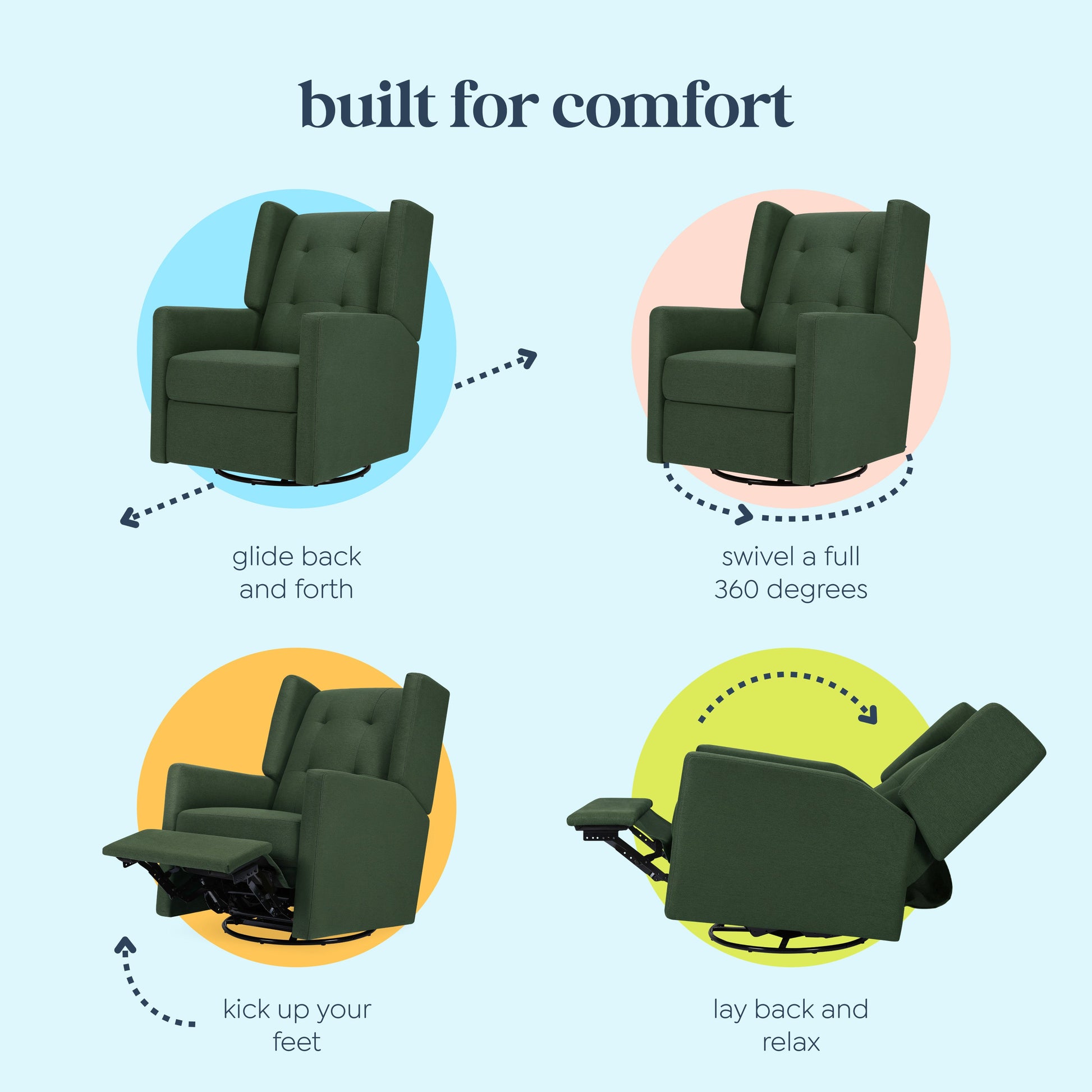 built for comfort

glide back and forth

swivel a full 360 degrees

kick up your feet

lay back and relax