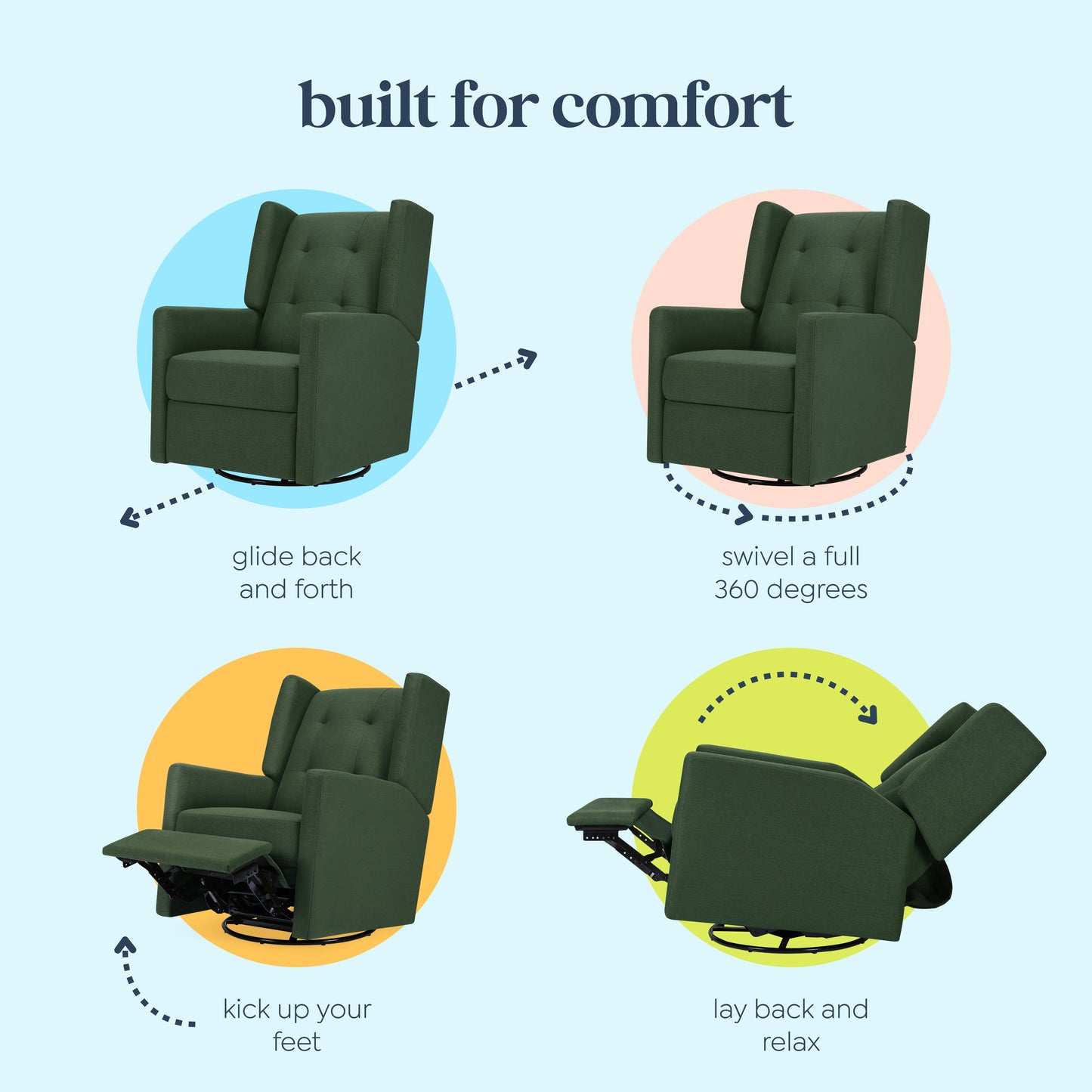 built for comfort

glide back and forth

swivel a full 360 degrees

kick up your feet

lay back and relax